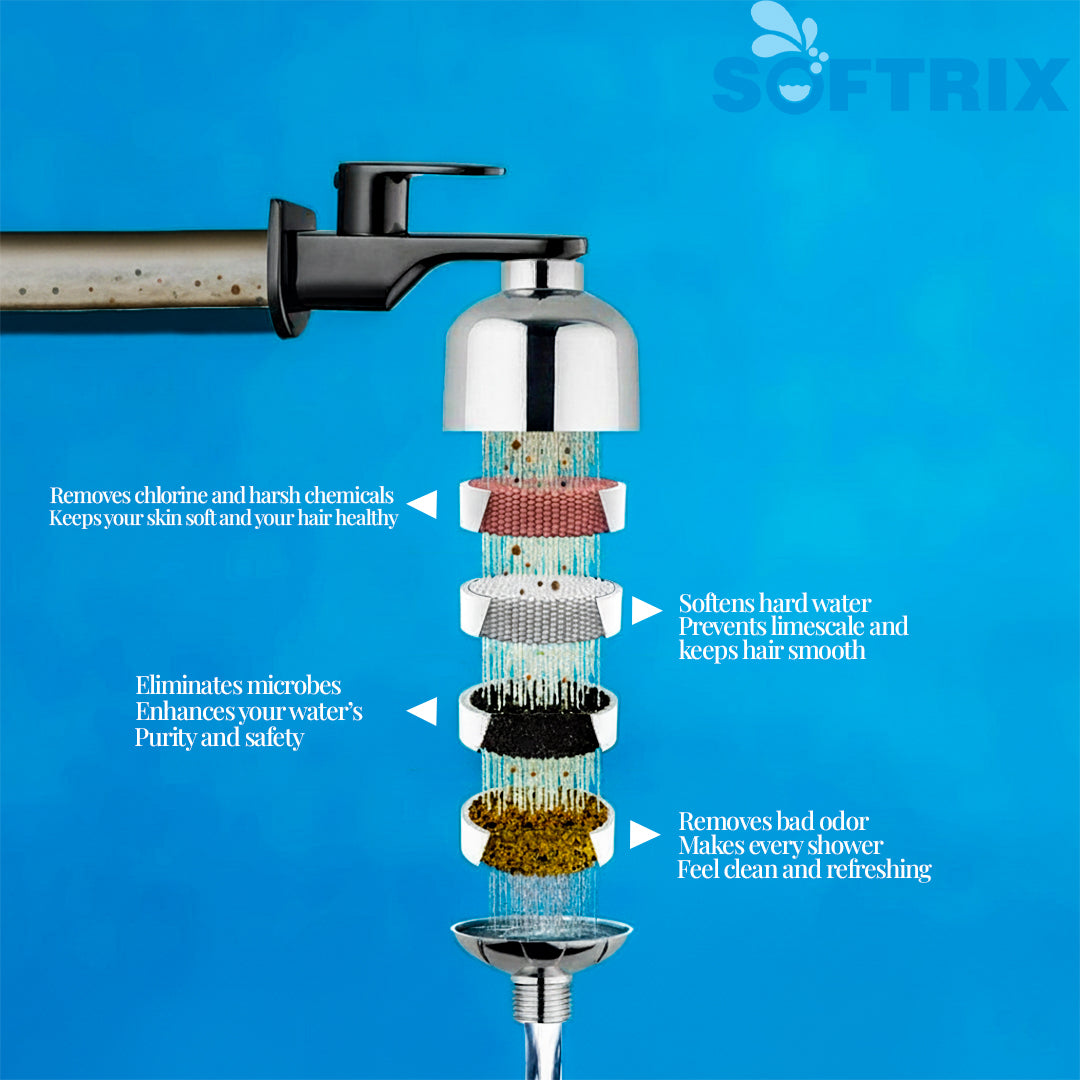 SOFTRIX

Removes chlorine and harsh chemicals
Keeps your skin soft and your hair healthy

Softens hard water
Prevents limescale and keeps hair smooth

Eliminates microbes
Enhances your water's Purity and safety

Removes bad odor
Makes every shower Feel clean and refreshing