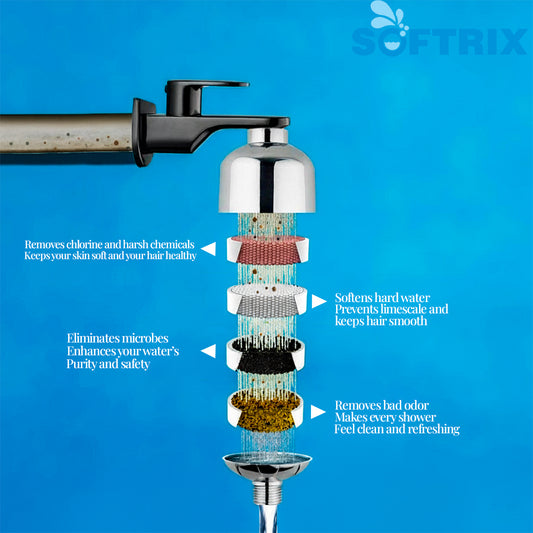 SOFTRIX

Removes chlorine and harsh chemicals
Keeps your skin soft and your hair healthy

Softens hard water
Prevents limescale and keeps hair smooth

Eliminates microbes
Enhances your water's Purity and safety

Removes bad odor
Makes every shower
Feel clean and refreshing